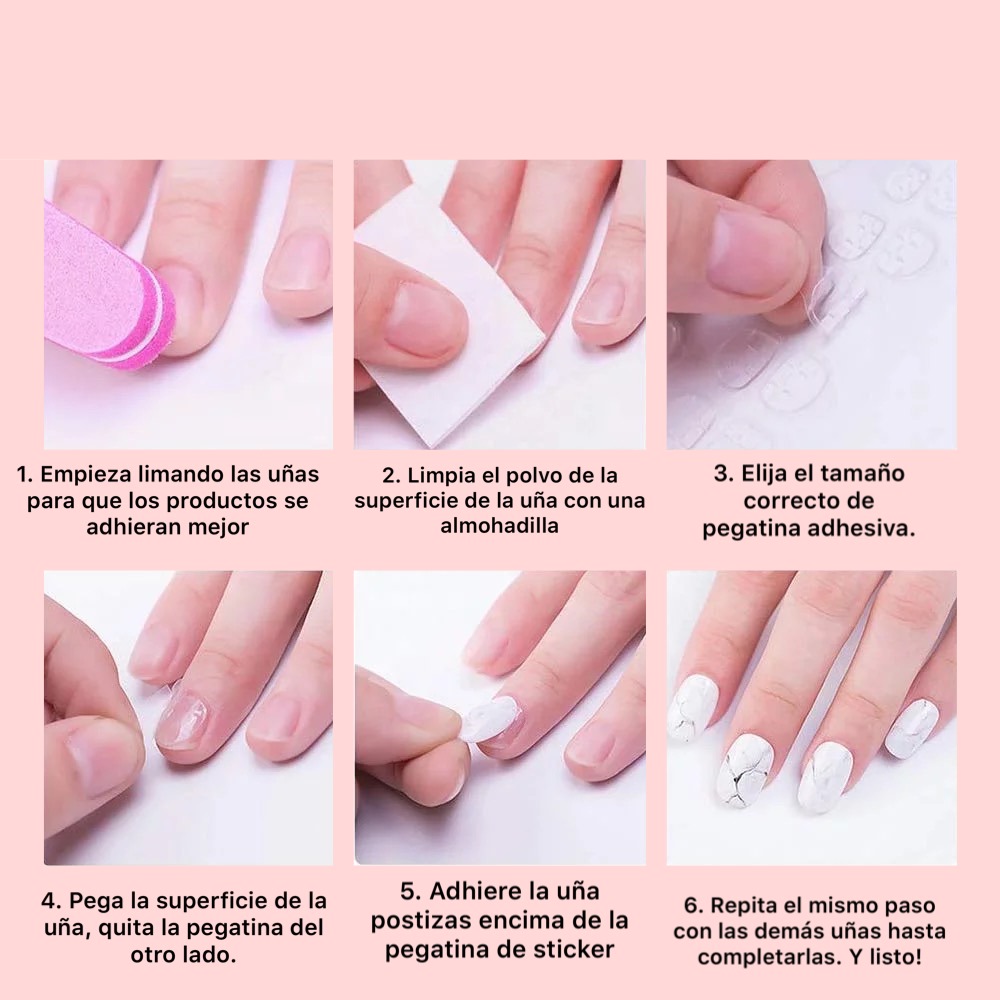 1. Empieza limando las uñas para que los productos se adhieran mejor

2. Limpia el polvo de la superficie de la uña con una almohadilla

3. Elija el tamaño correcto de pegatina adhesiva.

4. Pega la superficie de la uña, quita la pegatina del otro lado.

5. Adhiere la uña postizas encima de la pegatina de sticker

6. Repita el mismo paso con las demás uñas hasta completarlas. Y listo!