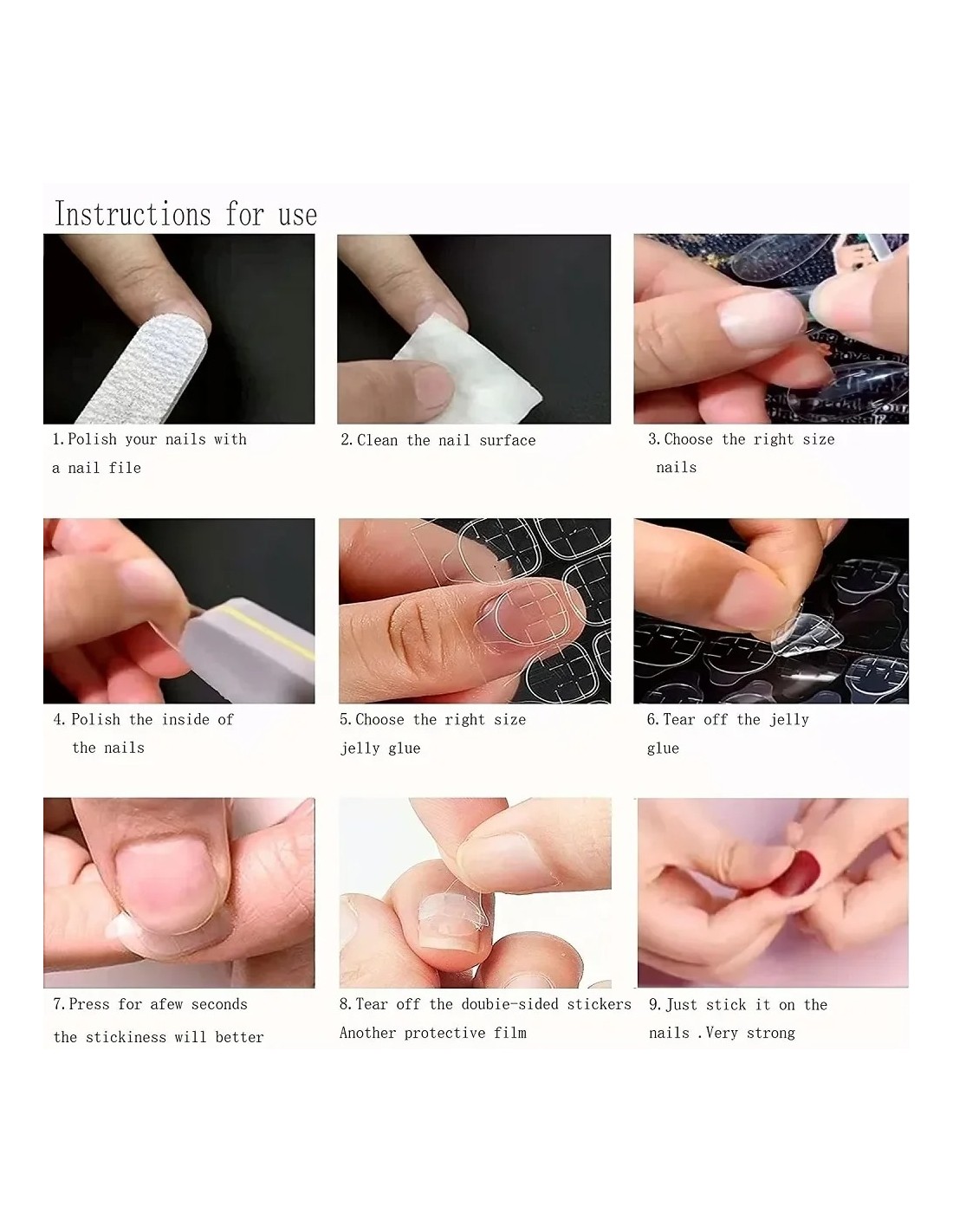 Instructions for use

1.Polish your nails with a nail file

2.Clean the nail surface

3.Choose the right size nails

4.Polish the inside of the nails

5.Choose the right size jelly glue

6.Tear off the jelly glue

7.Press for afew seconds the stickiness will better

8.Tear off the doubie-sided stickers Another protective film

9.Just stick it on the nails .Very strong