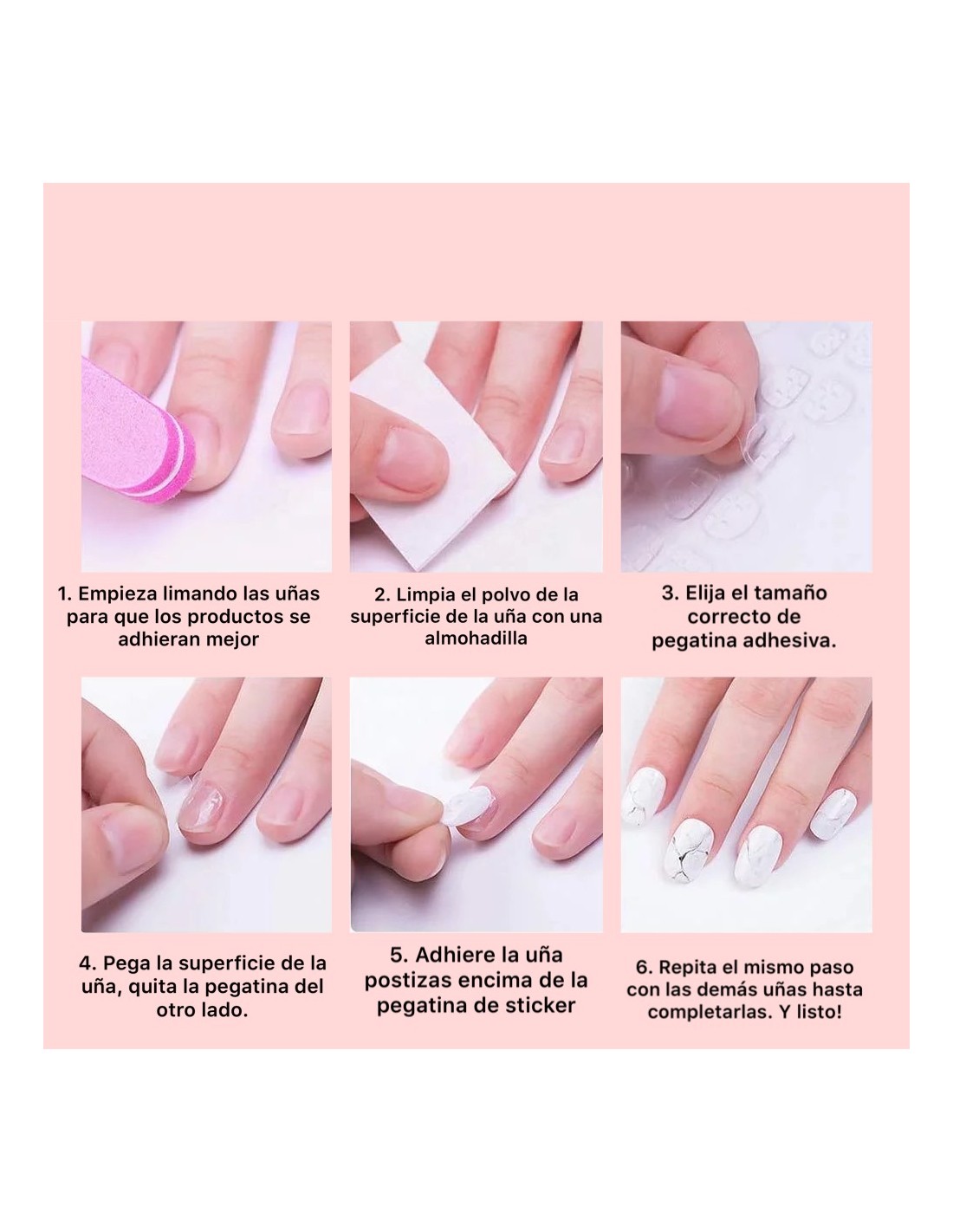 1. Empieza limando las uñas para que los productos se adhieran mejor

2. Limpia el polvo de la superficie de la uña con una almohadilla

3. Elija el tamaño correcto de pegatina adhesiva.

4. Pega la superficie de la uña, quita la pegatina del otro lado.

5. Adhiere la uña postizas encima de la pegatina de sticker

6. Repita el mismo paso con las demás uñas hasta completarlas. Y listo!