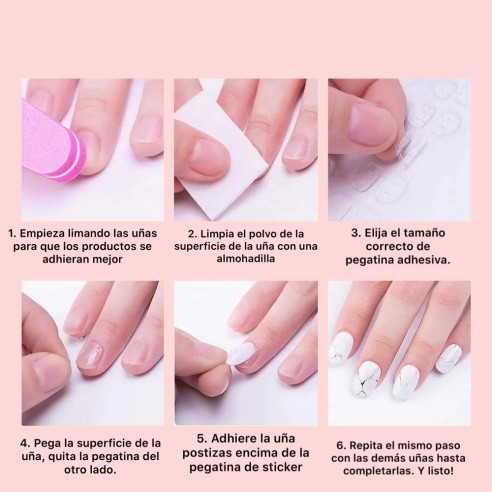 1. Empieza limando las uñas para que los productos se adhieran mejor

2. Limpia el polvo de la superficie de la uña con una almohadilla

3. Elija el tamaño correcto de pegatina adhesiva.

4. Pega la superficie de la uña, quita la pegatina del otro lado.

5. Adhiere la uña postizas encima de la pegatina de sticker

6. Repita el mismo paso con las demás uñas hasta completarlas. Y listo!